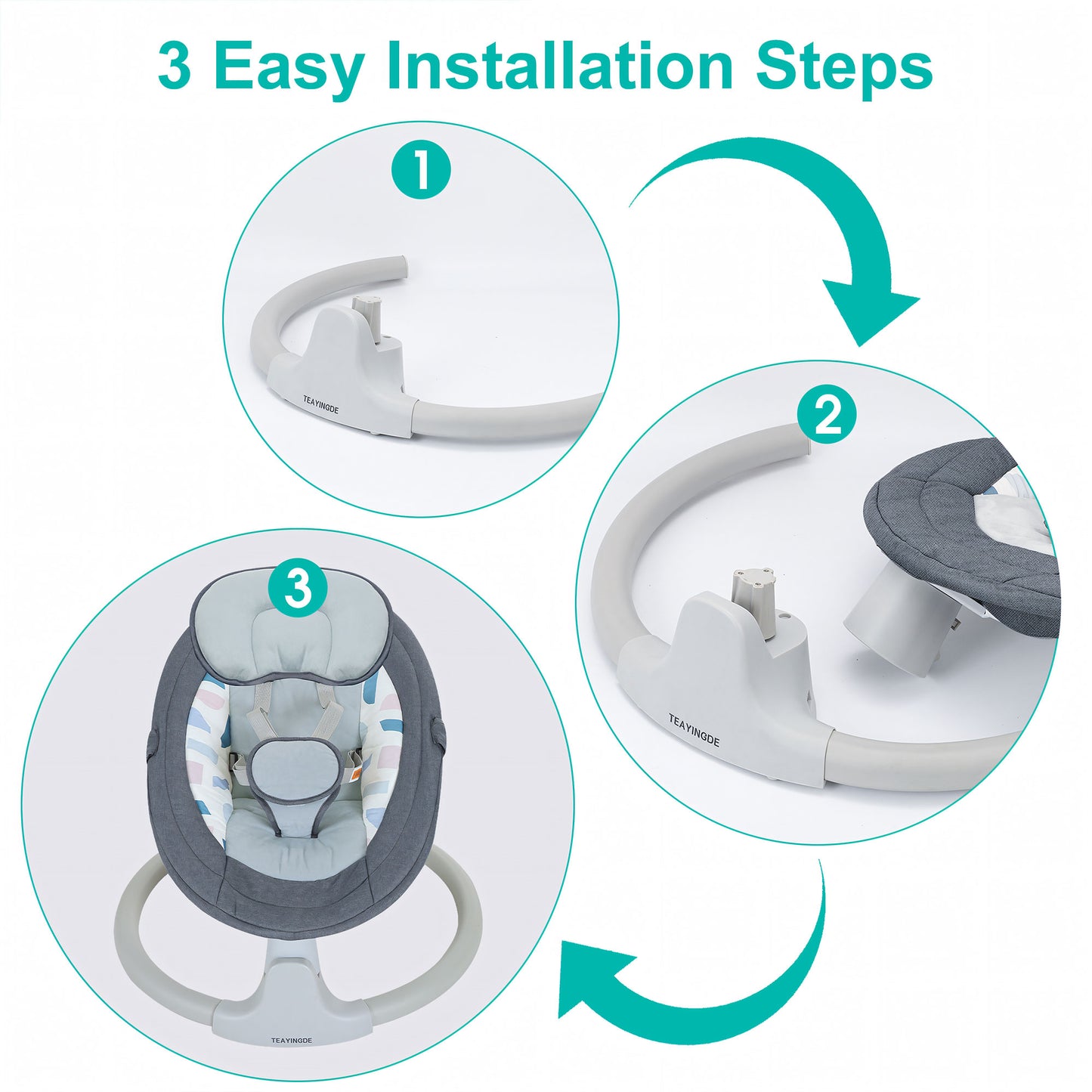 3 Easy Installation Steps

1

TEAYINGDE

2

TEAYINGDE

3

TEAYINGDE