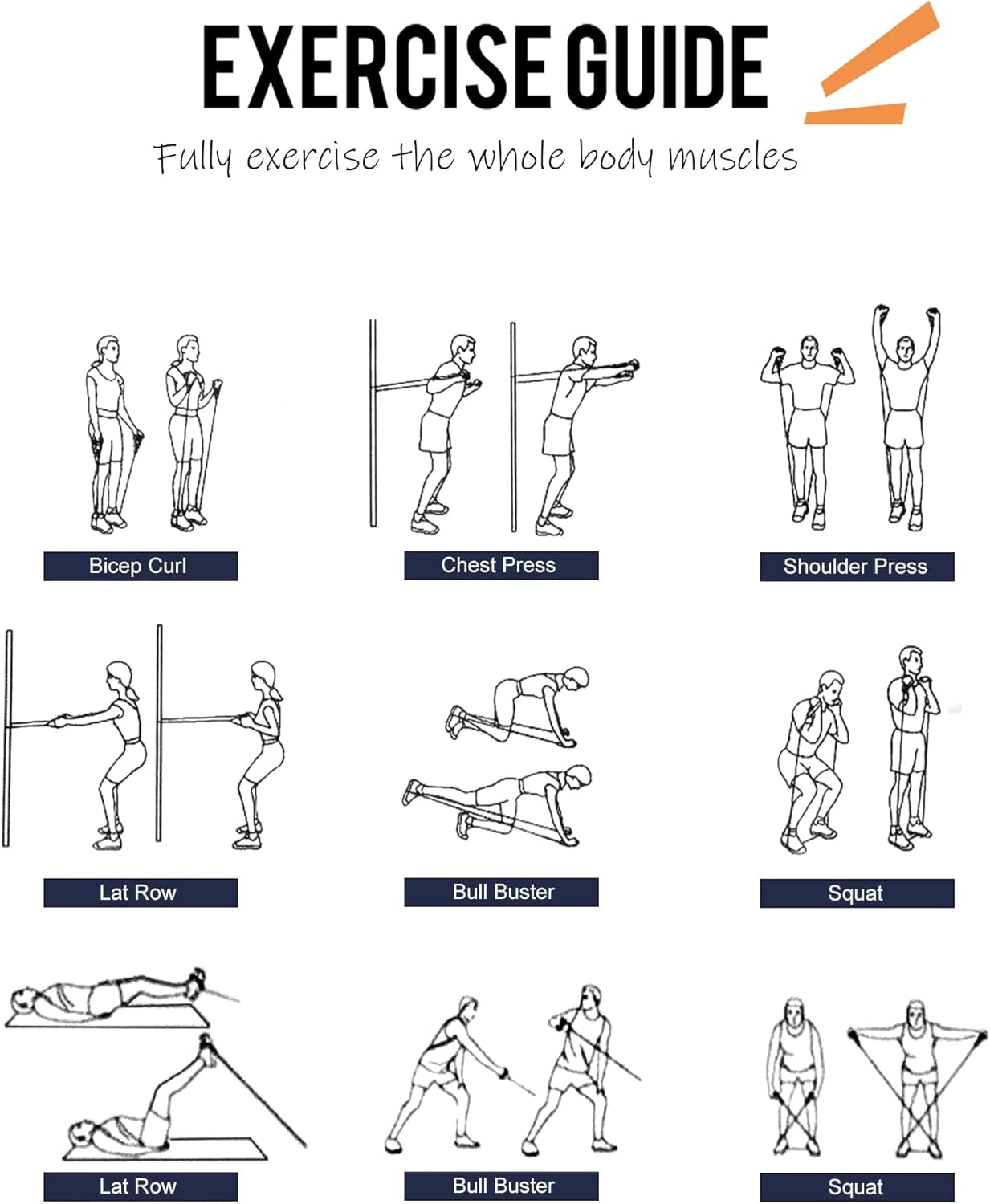 EXERCISE GUIDE

Fully exercise the whole body muscles

Bicep Curl

Chest Press

Shoulder Press

Lat Row

Bull Buster

Squat

Lat Row

Bull Buster

Squat