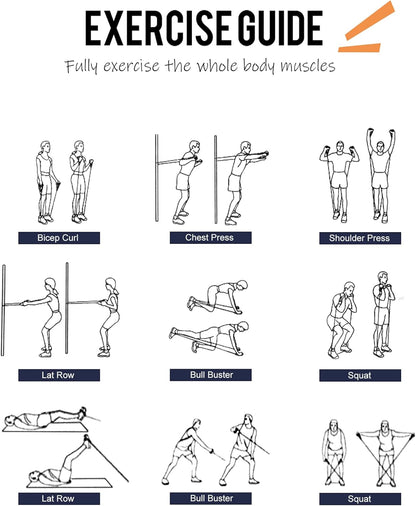 EXERCISE GUIDE

Fully exercise the whole body muscles

Bicep Curl

Chest Press

Shoulder Press

Lat Row

Bull Buster

Squat

Lat Row

Bull Buster

Squat